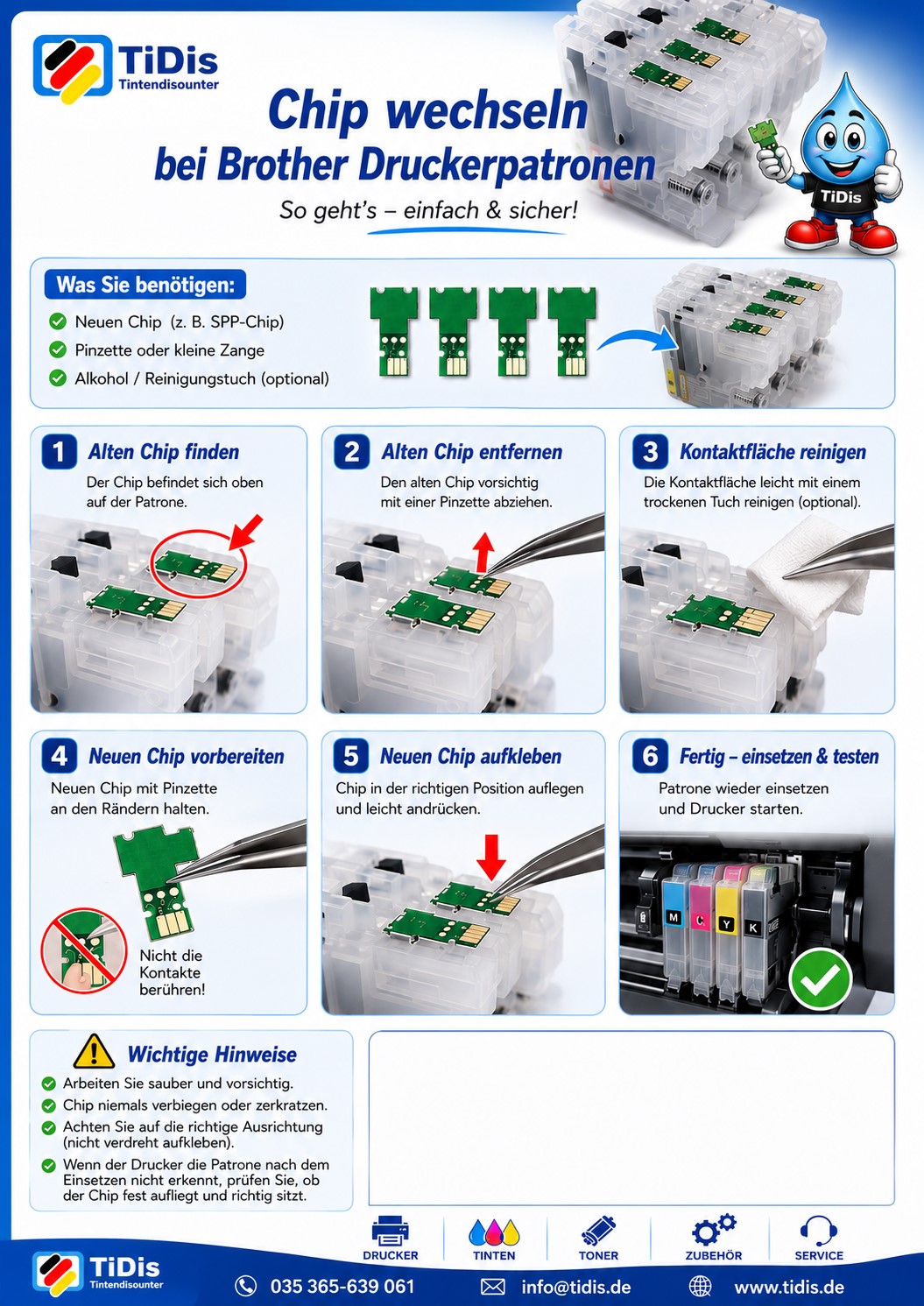 TiDis
Tintendisounter

Chip wechseln
bei Brother Druckerpatronen
So geht's – einfach & sicher!

TiDis

Was Sie benötigen:
Neuen Chip (z. B. SPP-Chip)
Pinzette oder kleine Zange
Alkohol / Reinigungstuch (optional)

1 Alten Chip finden
Der Chip befindet sich oben auf der Patrone.

2 Alten Chip entfernen
Den alten Chip vorsichtig mit einer Pinzette abziehen.

3 Kontaktfläche reinigen
Die Kontaktfläche leicht mit einem trockenen Tuch reinigen (optional).

4 Neuen Chip vorbereiten
Neuen Chip mit Pinzette an den Rändern halten.

Nicht die Kontakte berühren!

5 Neuen Chip aufkleben
Chip in der richtigen Position auflegen und leicht andrücken.

6 Fertig – einsetzen & testen
Patrone wieder einsetzen und Drucker starten.

M C Y K

Wichtige Hinweise
Arbeiten Sie sauber und vorsichtig.
Chip niemals verbiegen oder zerkratzen.
Achten Sie auf die richtige Ausrichtung (nicht verdreht aufkleben).
Wenn der Drucker die Patrone nach dem Einsetzen nicht erkennt, prüfen Sie, ob der Chip fest aufliegt und richtig sitzt.

DRUCKER TINTEN TONER ZUBEHÖR SERVICE

TiDis
Tintendisounter

035 365-639 061 info@tidis.de www.tidis.de